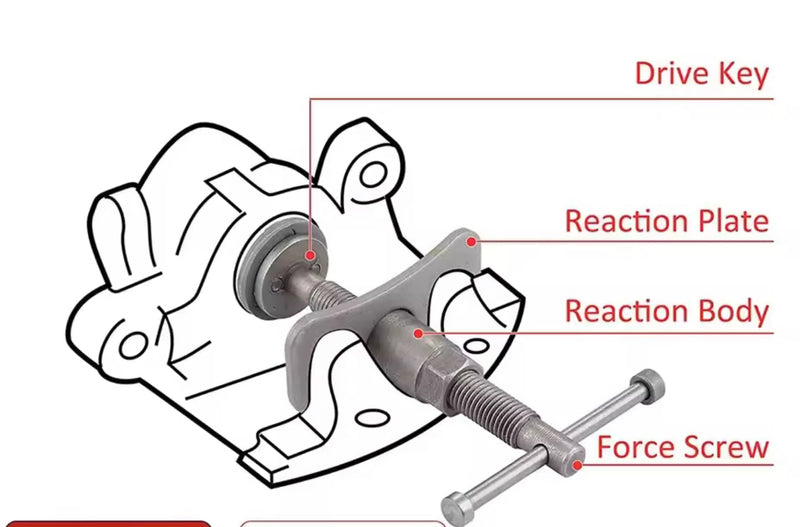 Drive Key

Reaction Plate

Reaction Body

Force Screw